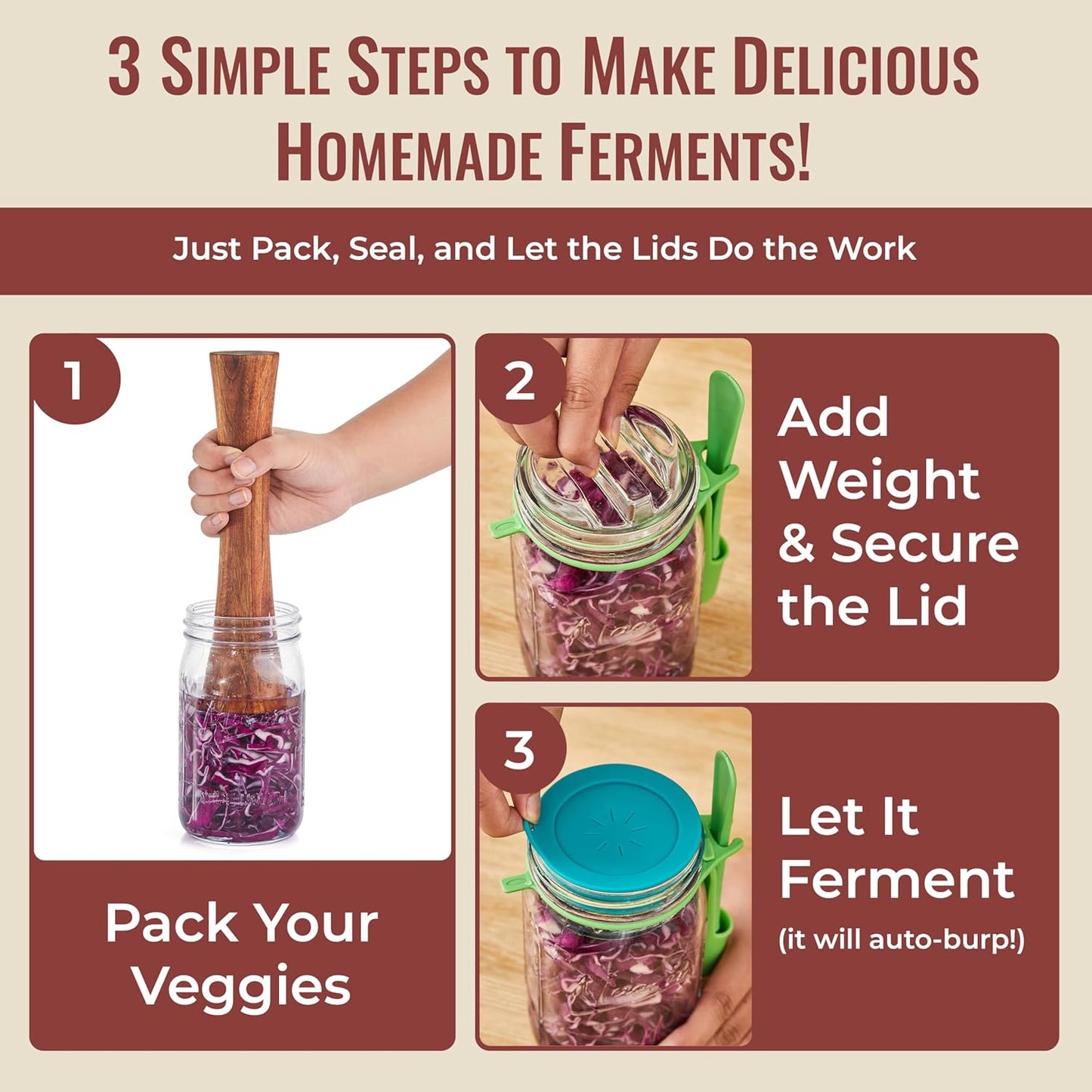 3 SIMPLE STEPS TO MAKE DELICIOUS HOMEMADE FERMENTS!

Just Pack, Seal, and Let the Lids Do the Work

1

Pack Your Veggies

2

Add Weight & Secure the Lid

3

Let It Ferment

(it will auto-burp!)