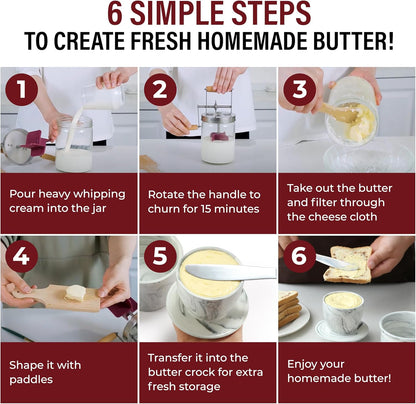 6 SIMPLE STEPS
TO CREATE FRESH HOMEMADE BUTTER!

1
Pour heavy whipping cream into the jar

2
Rotate the handle to churn for 15 minutes

3
Take out the butter and filter through the cheese cloth

4
Shape it with paddles

5
Transfer it into the butter crock for extra fresh storage

6
Enjoy your homemade butter!