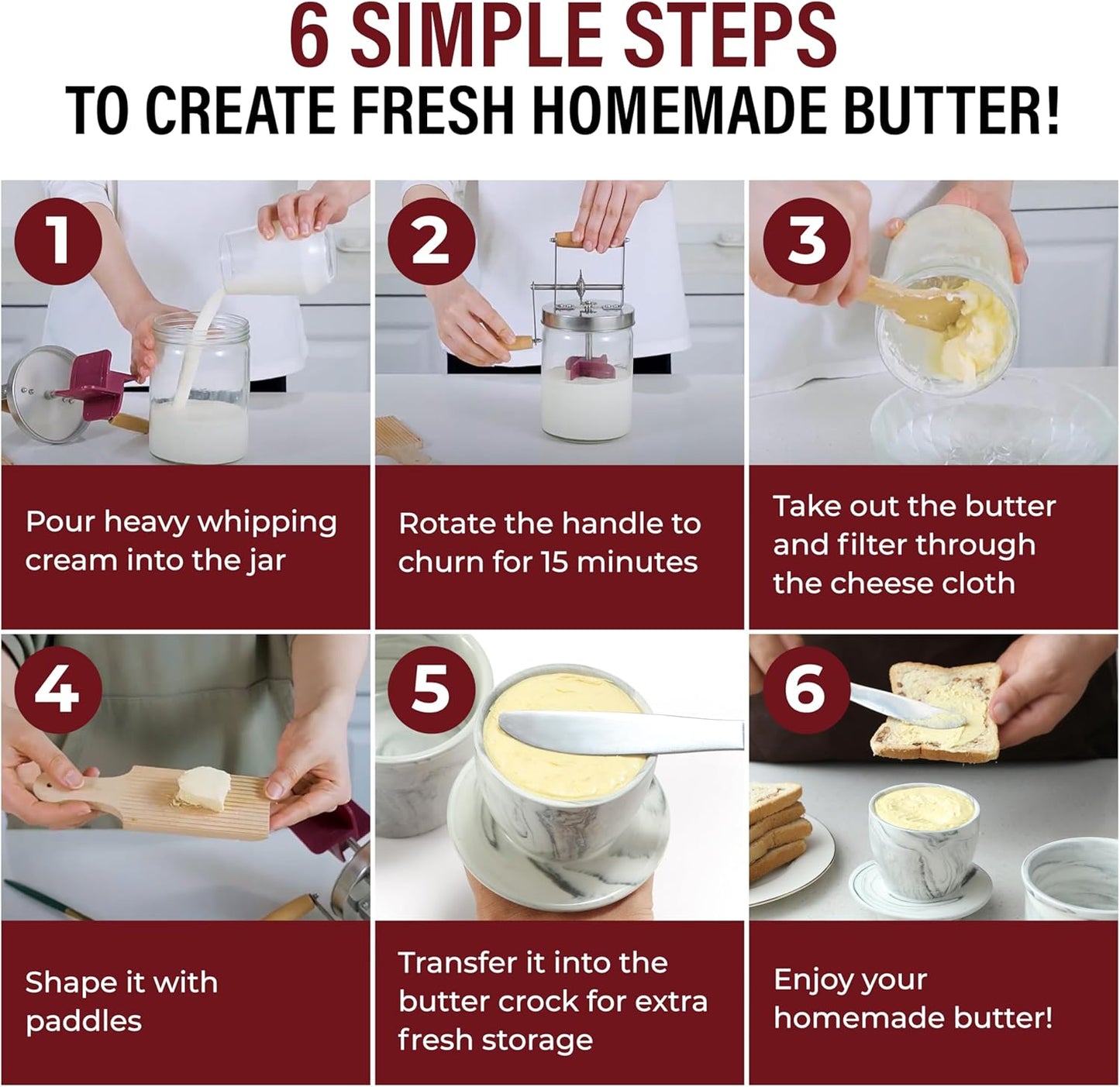 6 SIMPLE STEPS
TO CREATE FRESH HOMEMADE BUTTER!

1
Pour heavy whipping cream into the jar

2
Rotate the handle to churn for 15 minutes

3
Take out the butter and filter through the cheese cloth

4
Shape it with paddles

5
Transfer it into the butter crock for extra fresh storage

6
Enjoy your homemade butter!