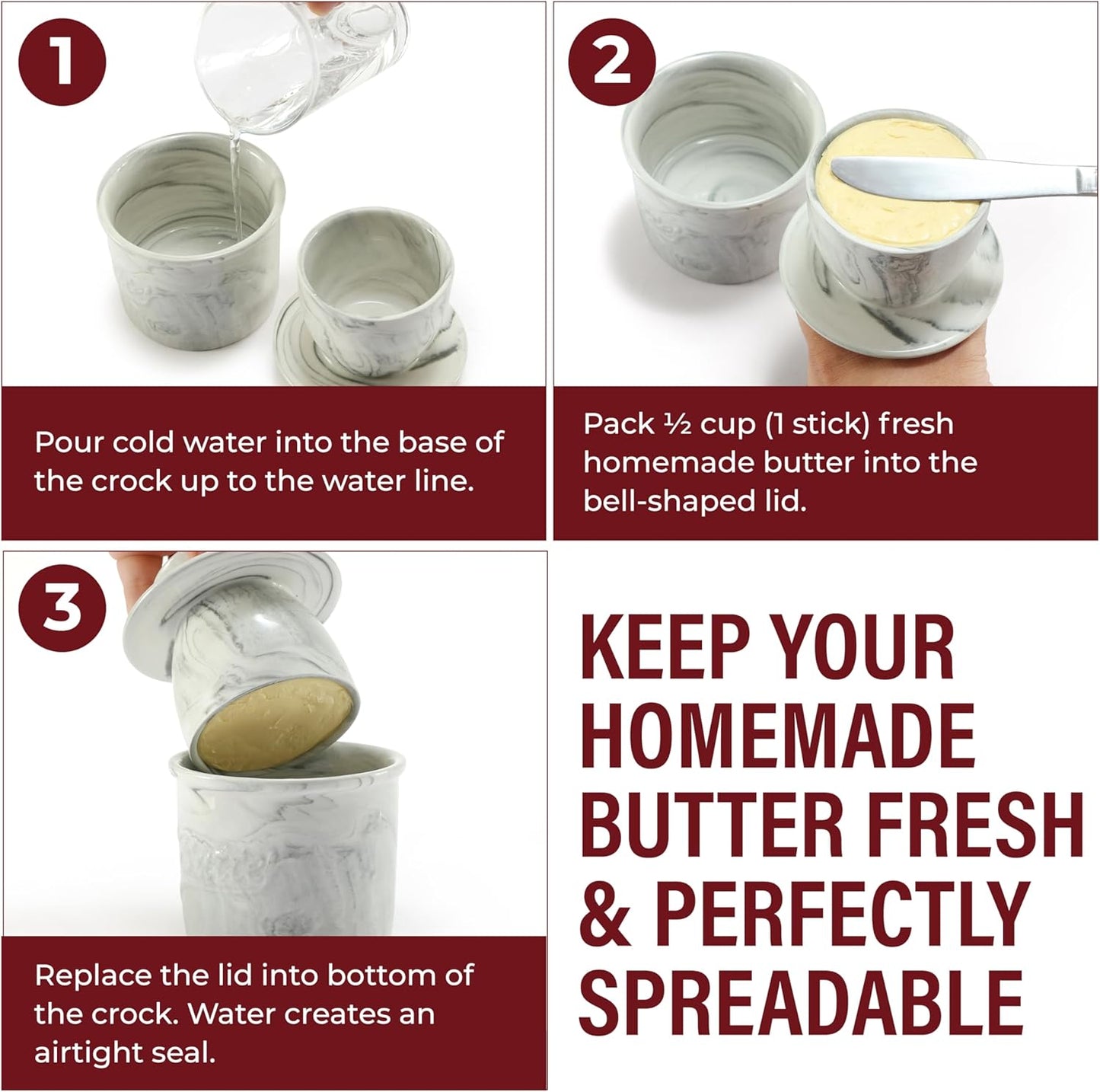 1

Pour cold water into the base of the crock up to the water line.

2

Pack ½ cup (1 stick) fresh homemade butter into the bell-shaped lid.

3

Replace the lid into bottom of the crock. Water creates an airtight seal.

KEEP YOUR HOMEMADE BUTTER FRESH & PERFECTLY SPREADABLE